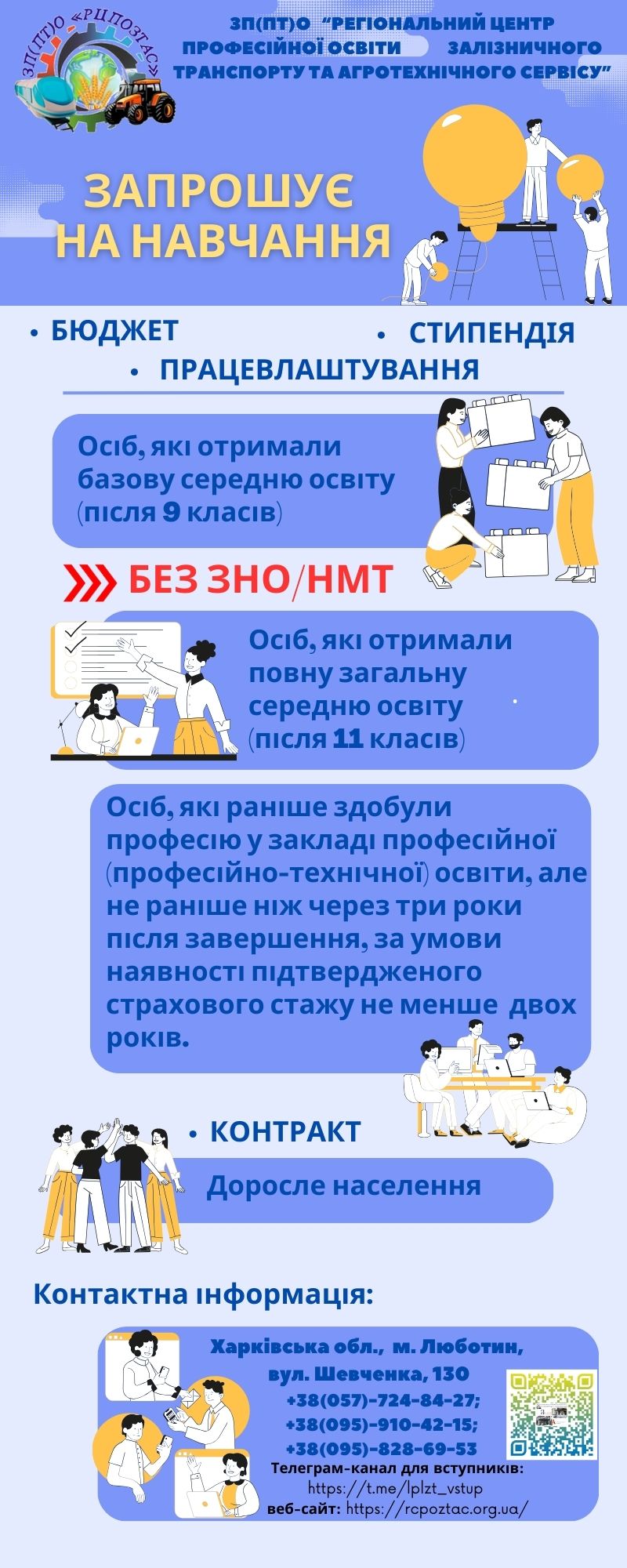 ЗП(ПТ)О «РЦПОЗТАС»

ЗП(ПТ)О "РЕГІОНАЛЬНИЙ ЦЕНТР ПРОФЕСІЙНОЇ ОСВІТИ ЗАЛІЗНИЧНОГО ТРАНСПОРТУ ТА АГРОТЕХНІЧНОГО СЕРВІСУ"

ЗАПРОШУЄ НА НАВЧАННЯ

• БЮДЖЕТ
• СТИПЕНДІЯ
• ПРАЦЕВЛАШТУВАННЯ

Осіб, які отримали базову середню освіту (після 9 класів)

БЕЗ ЗНО/НМТ

Осіб, які отримали повну загальну середню освіту (після 11 класів)

Осіб, які раніше здобули професію у закладі професійної (професійно-технічної) освіти, але не раніше ніж через три роки після завершення, за умови наявності підтвердженого страхового стажу не менше двох років.

• КОНТРАКТ

Доросле населення

Контактна інформація:

Харківська обл., м. Люботин,
вул. Шевченка, 130
+38(057)-724-84-27;
+38(095)-910-42-15;
+38(095)-828-69-53
Телеграм-канал для вступників:
https://t.me/lplzt_vstup
веб-сайт: https://rcpoztac.org.ua/